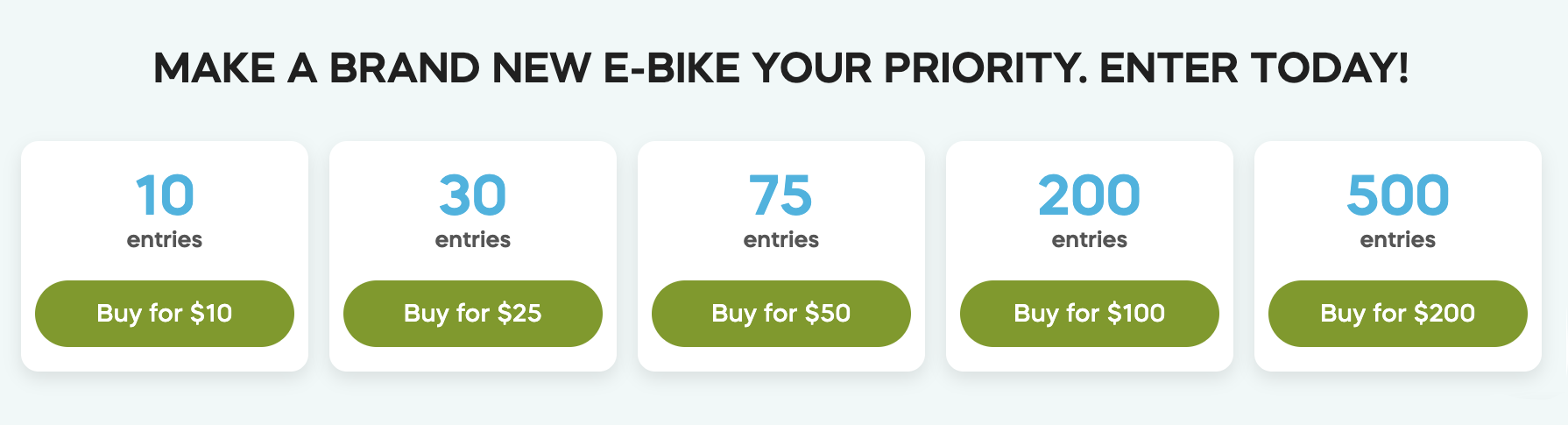 MAKE A BRAND NEW E-BIKE YOUR PRIORITY. ENTER TODAY!

10
entries
Buy for \$10

30
entries
Buy for \$25

75
entries
Buy for \$50

200
entries
Buy for \$100

500
entries
Buy for \$200